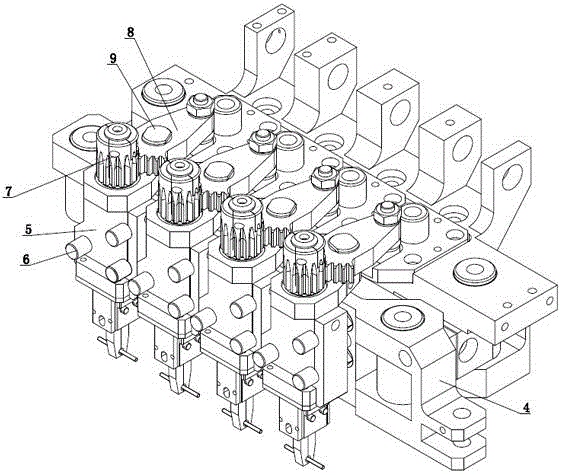 8
9
7
5
6
4