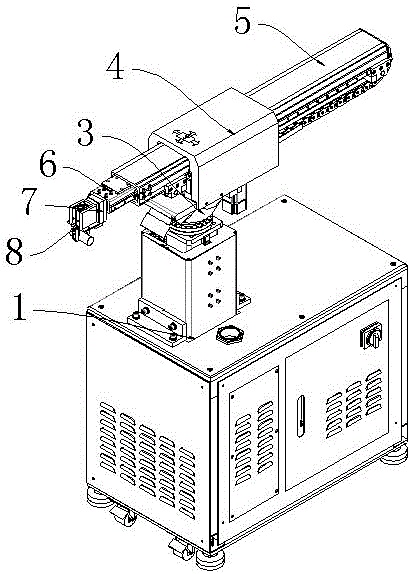 5
4
3
6
7
8
1