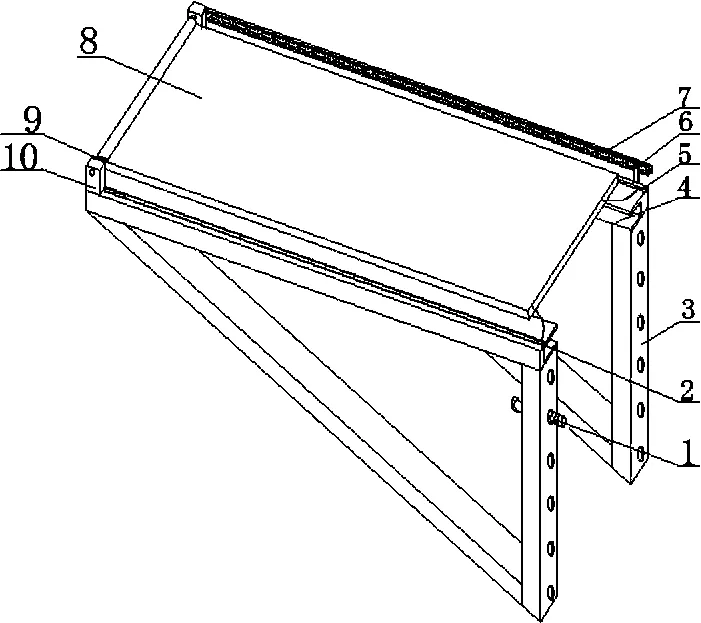 8
9
10
7
6
5
4
3
2
1