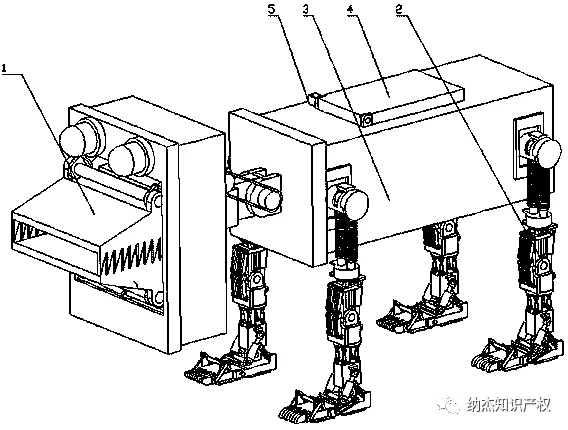 1
5
3
4
2
纳杰知识产权