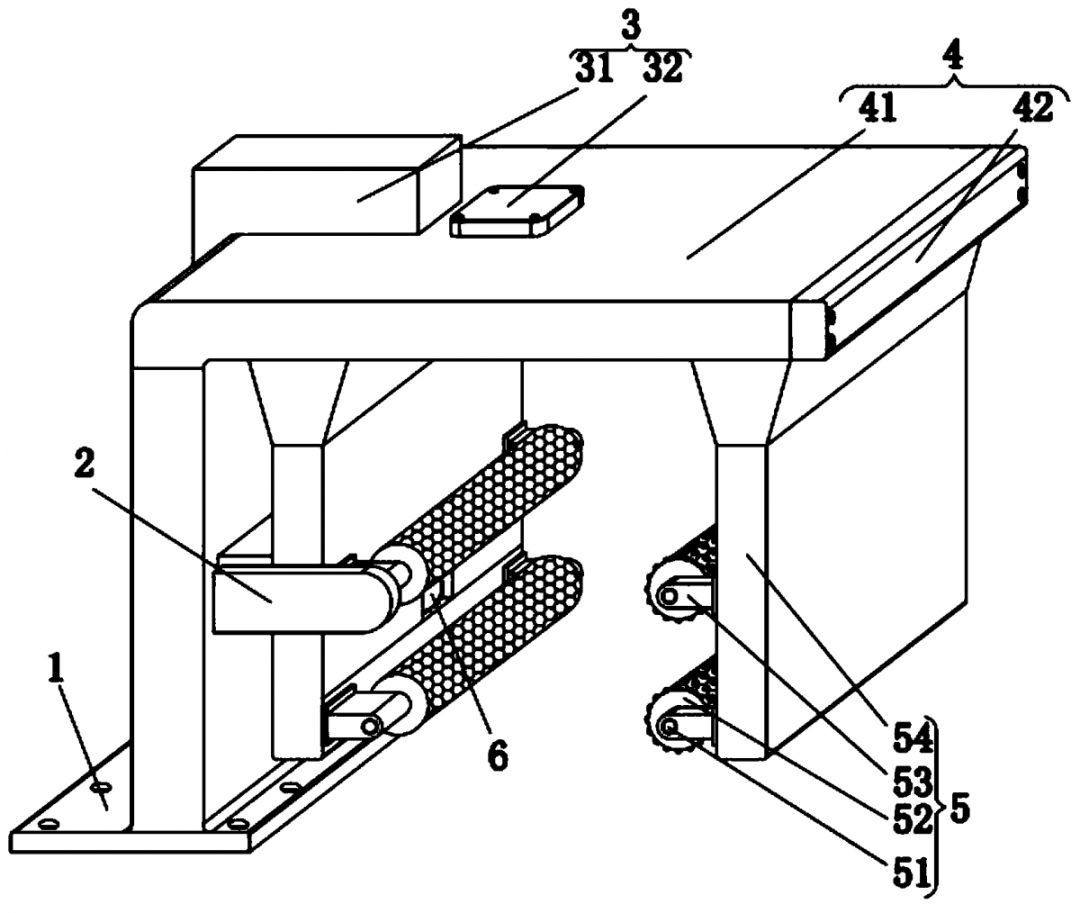 3
31 32
4
41 42
2
1
6
54
53
52
51
5