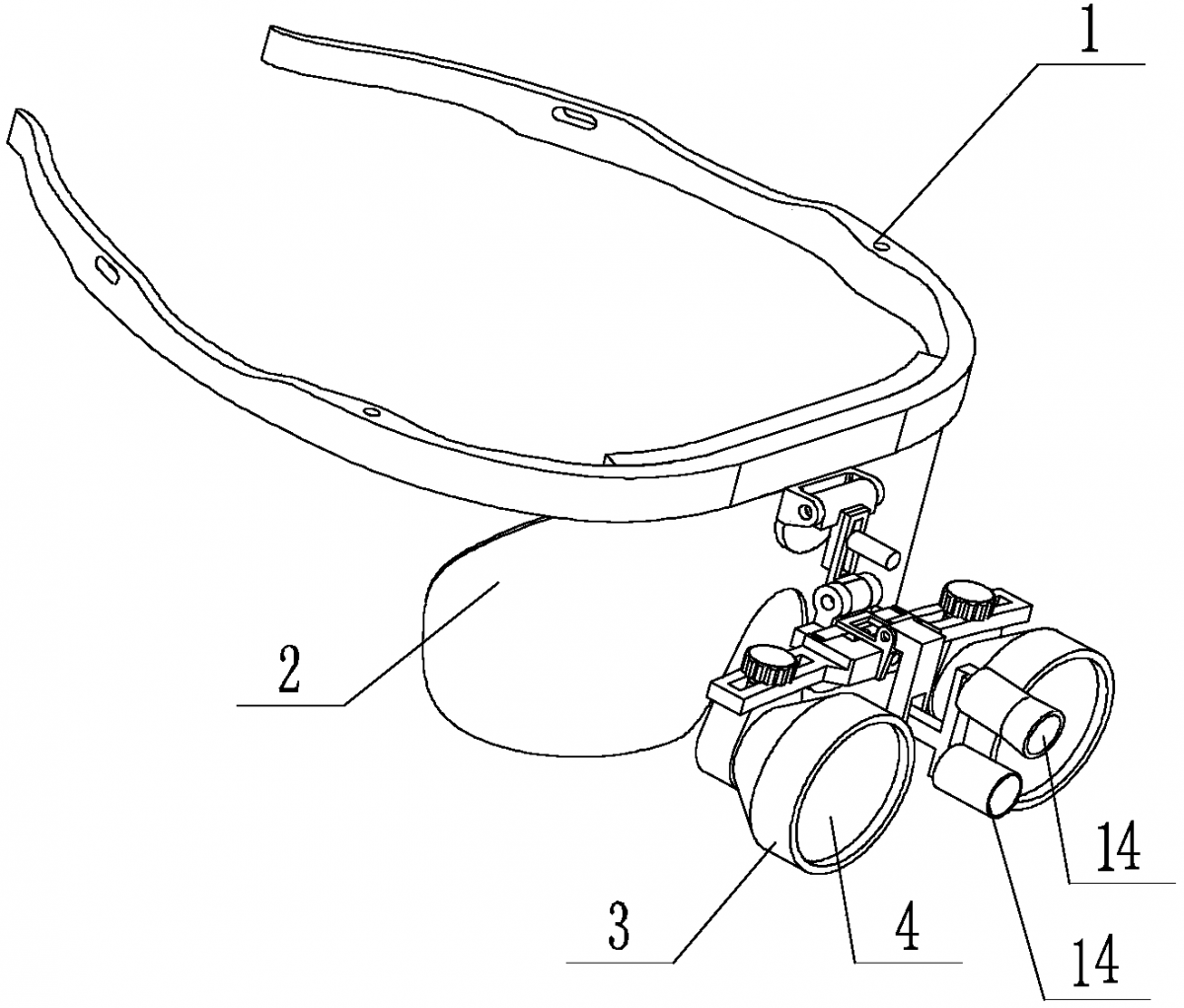 1
2
3
4
14
14