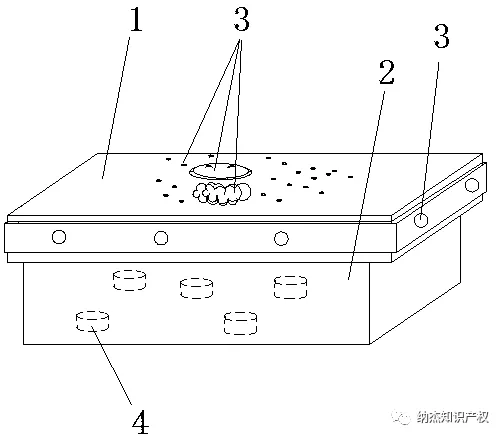 1
3
3
2
4
纳杰知识产权