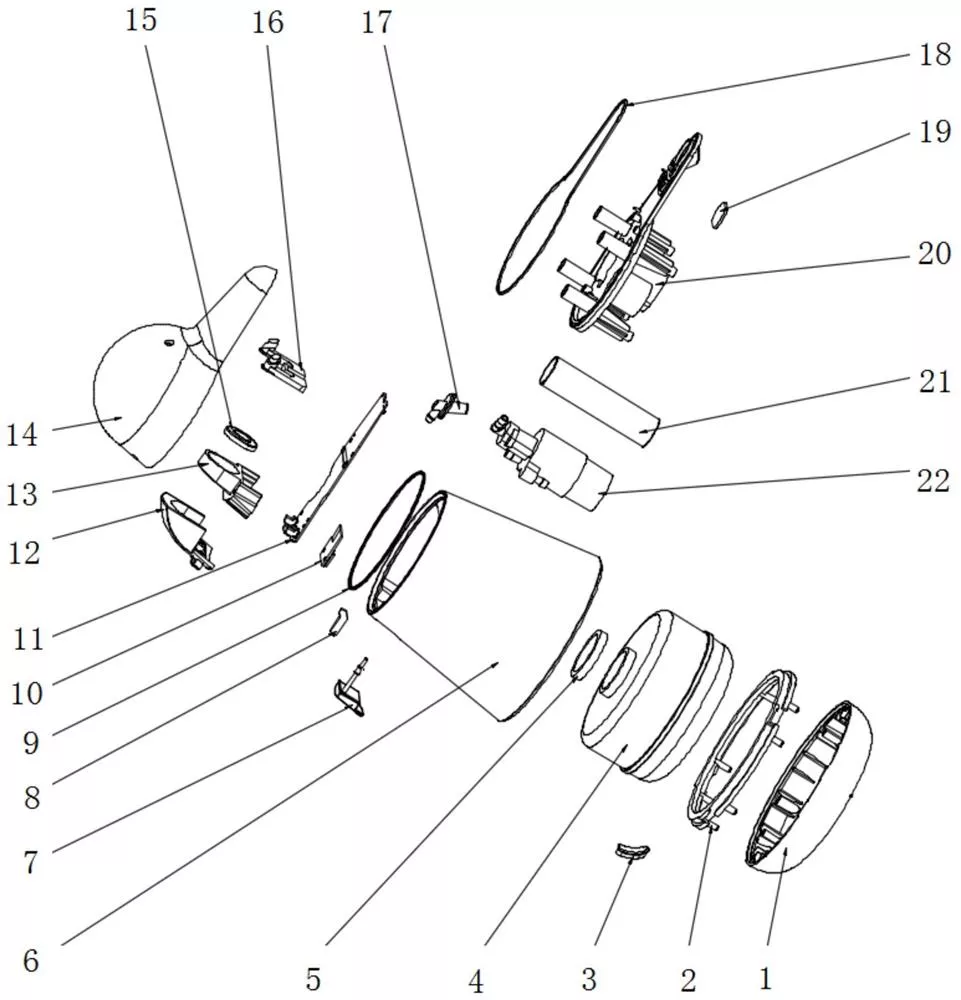 15
16
17
18
19
20
21
22
14
13
12
11
10
9
8
7
6
5
4
3
2
1