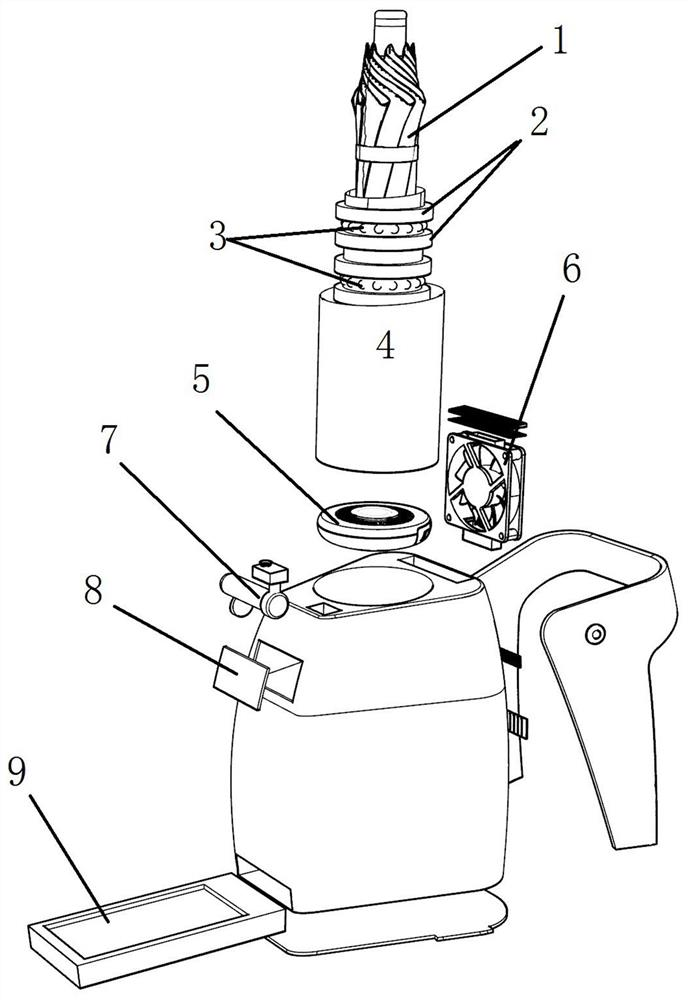 1
2
3
6
4
5
7
8
9