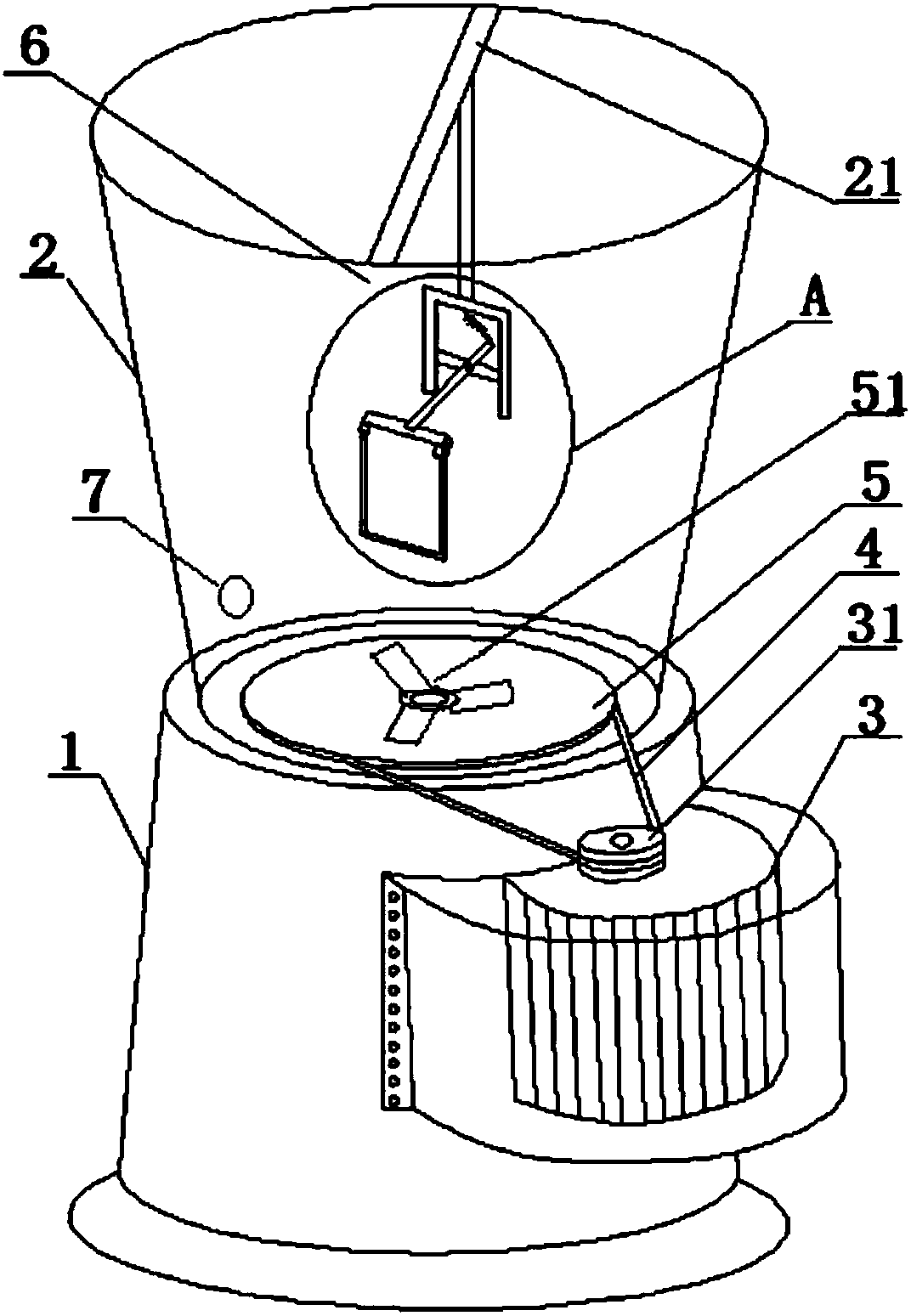 6
21
2
A
51
7
5
4
31
3
1