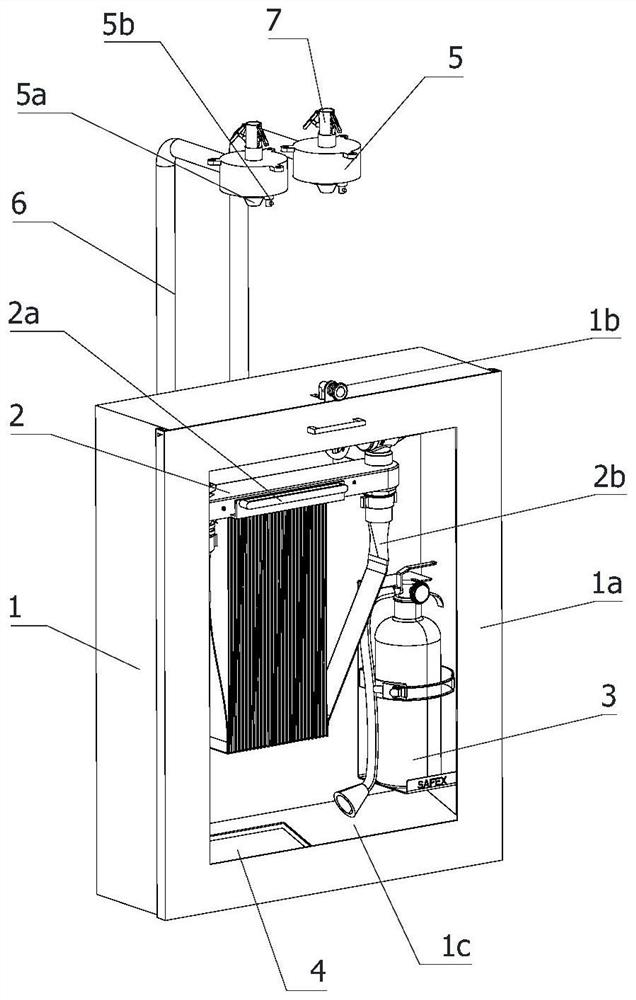 5b
7
5
5a
6
2a
1b
2
2b
1a
1
3
SAFEX
1c
4