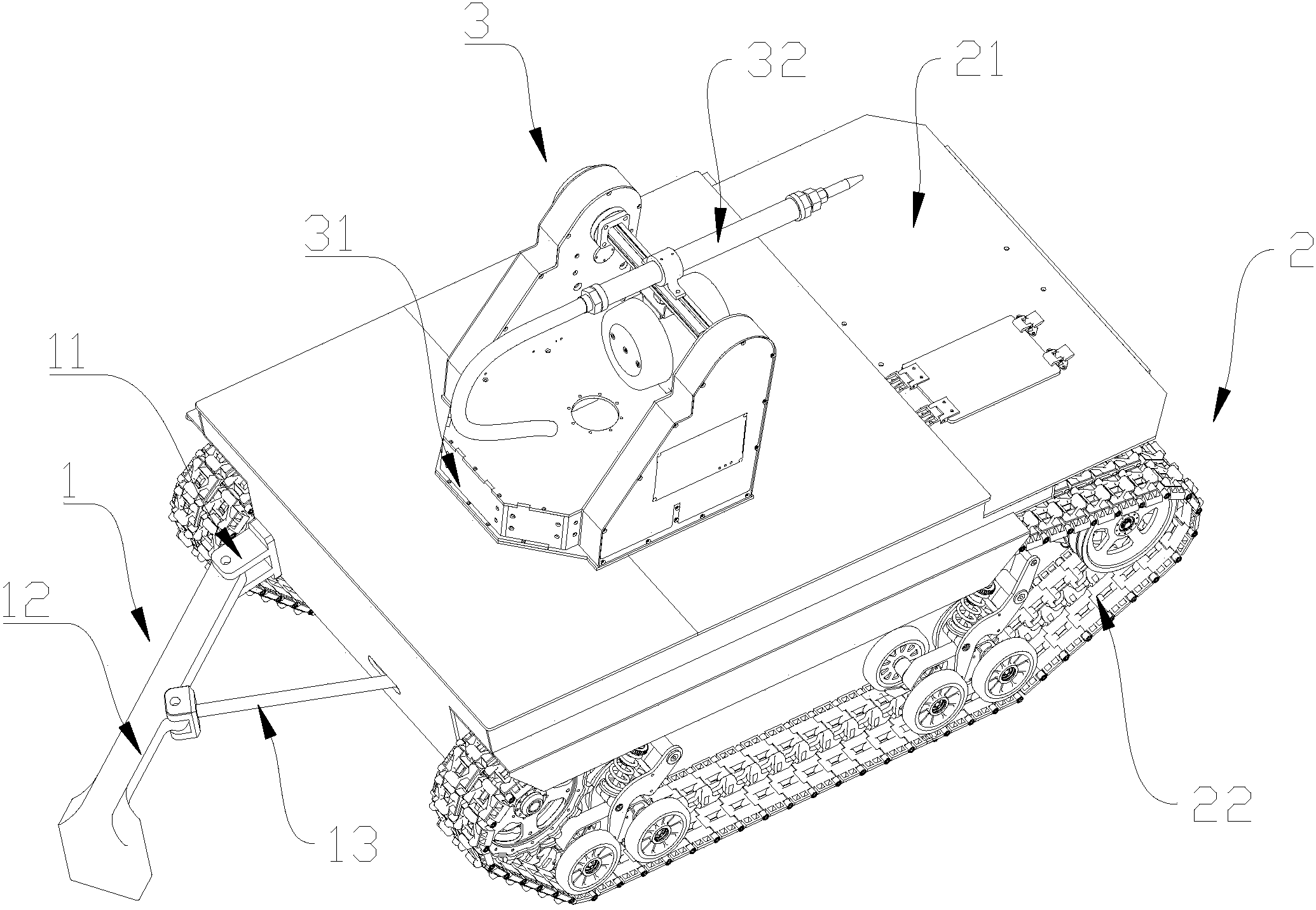 3
32
21
31
2
11
1
12
13
22